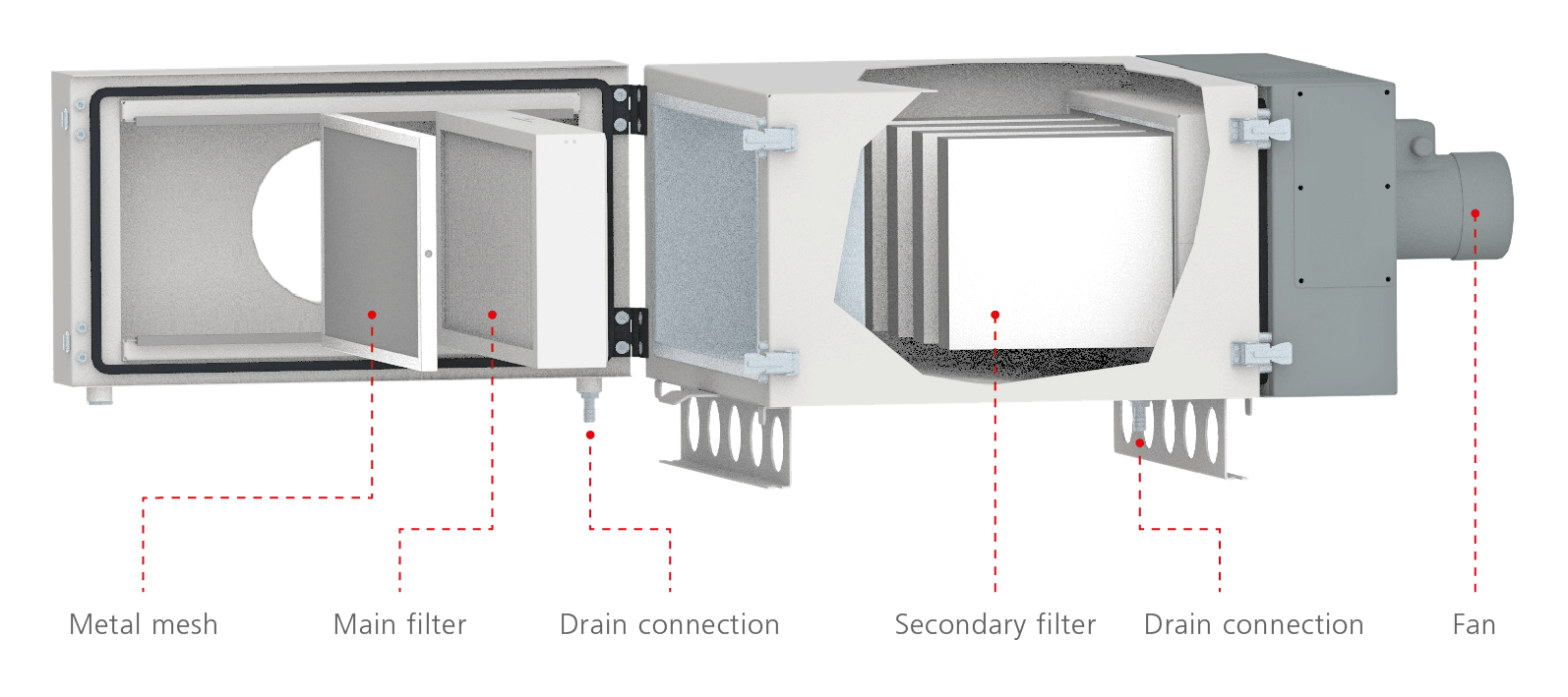 Metal mesh
Main filter
Drain connection
Secondary filter
Drain connection
Fan